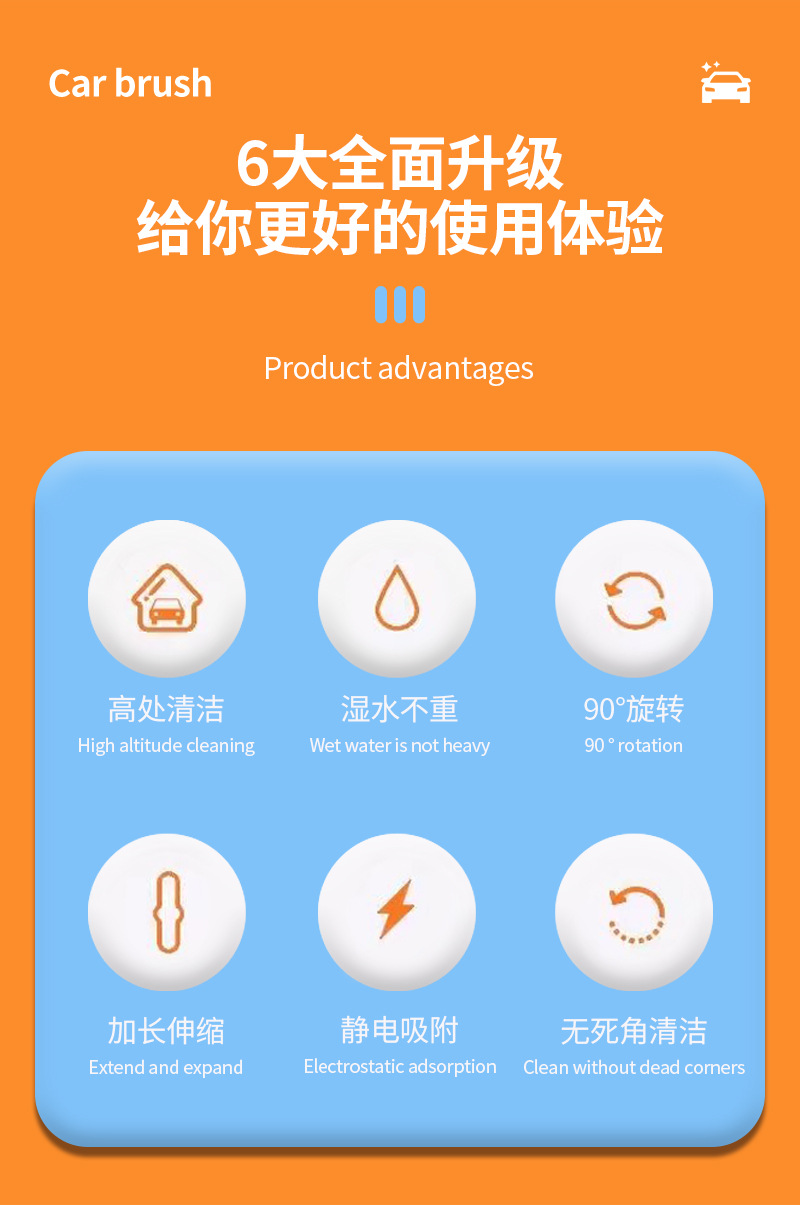 Car brush

6大全面升级
给你更好的使用体验

Product advantages

高处清洁
High altitude cleaning

湿水不重
Wet water is not heavy

90°旋转
90 ° rotation

加长伸缩
Extend and expand

静电吸附
Electrostatic adsorption

无死角清洁
Clean without dead corners